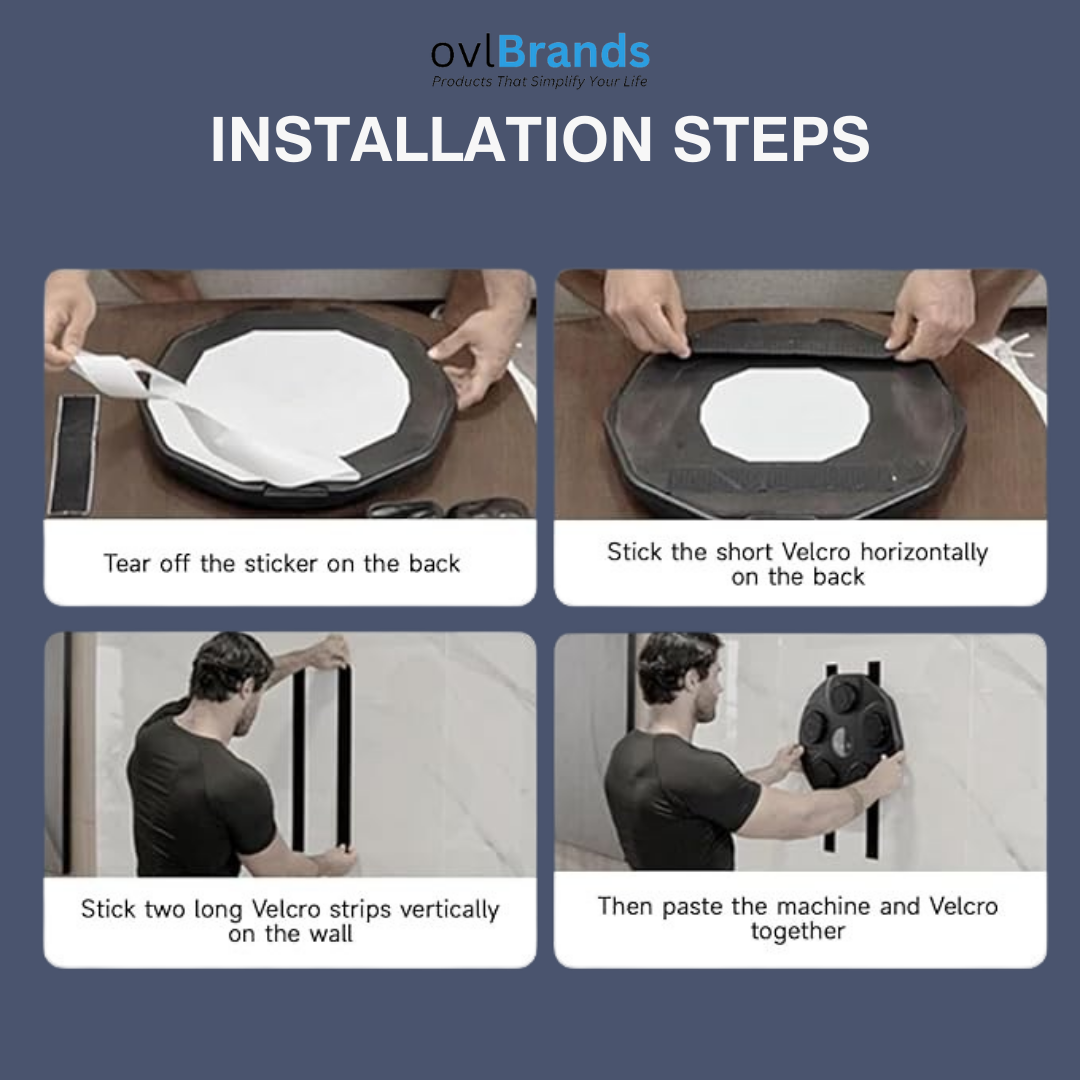 ovlBrands
Products That Simplify Your Life

INSTALLATION STEPS

Tear off the sticker on the back

Stick the short Velcro horizontally on the back

Stick two long Velcro strips vertically on the wall

Then paste the machine and Velcro together